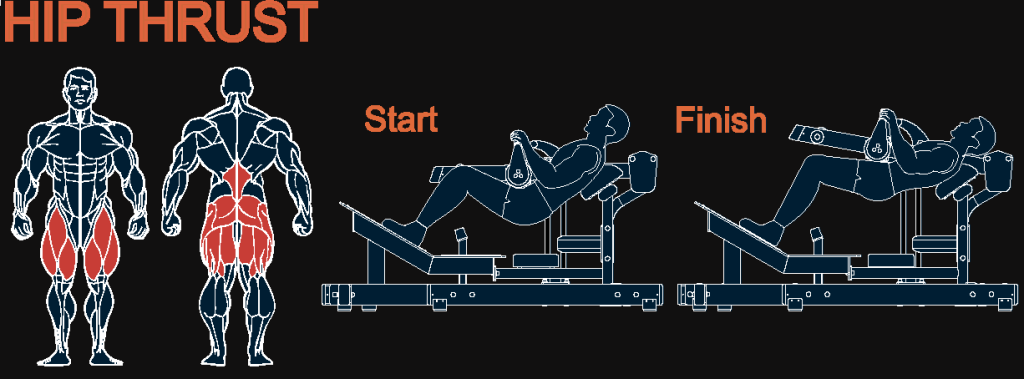 HIP THRUST

Start

Finish